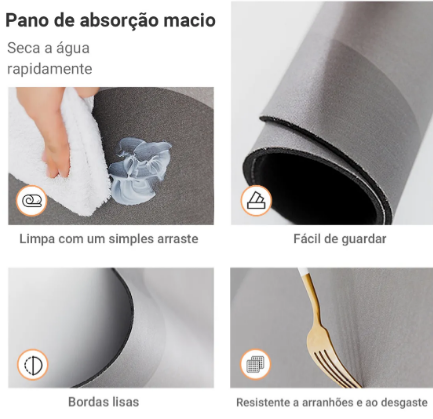 Pano de absorção macio

Seca a água rapidamente

Limpa com um simples arraste

Fácil de guardar

Bordas lisas

Resistente a arranhões e ao desgaste