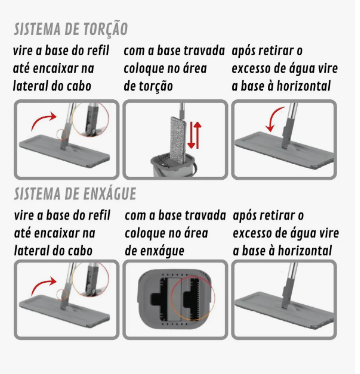 SISTEMA DE TORÇÃO

vire a base do refil até encaixar na lateral do cabo

com a base travada coloque no área de torção

após retirar o excesso de água vire a base à horizontal

SISTEMA DE ENXÁGUE

vire a base do refil até encaixar na lateral do cabo

com a base travada coloque no área de enxágue

após retirar o excesso de água vire a base à horizontal