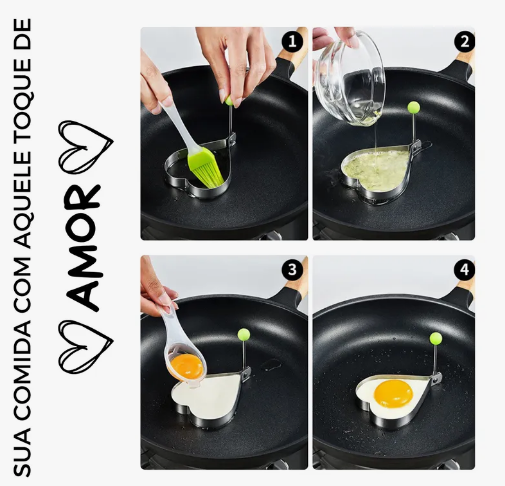 SUA COMIDA COM AQUELE TOQUE DE

AMOR

1

2

3

4